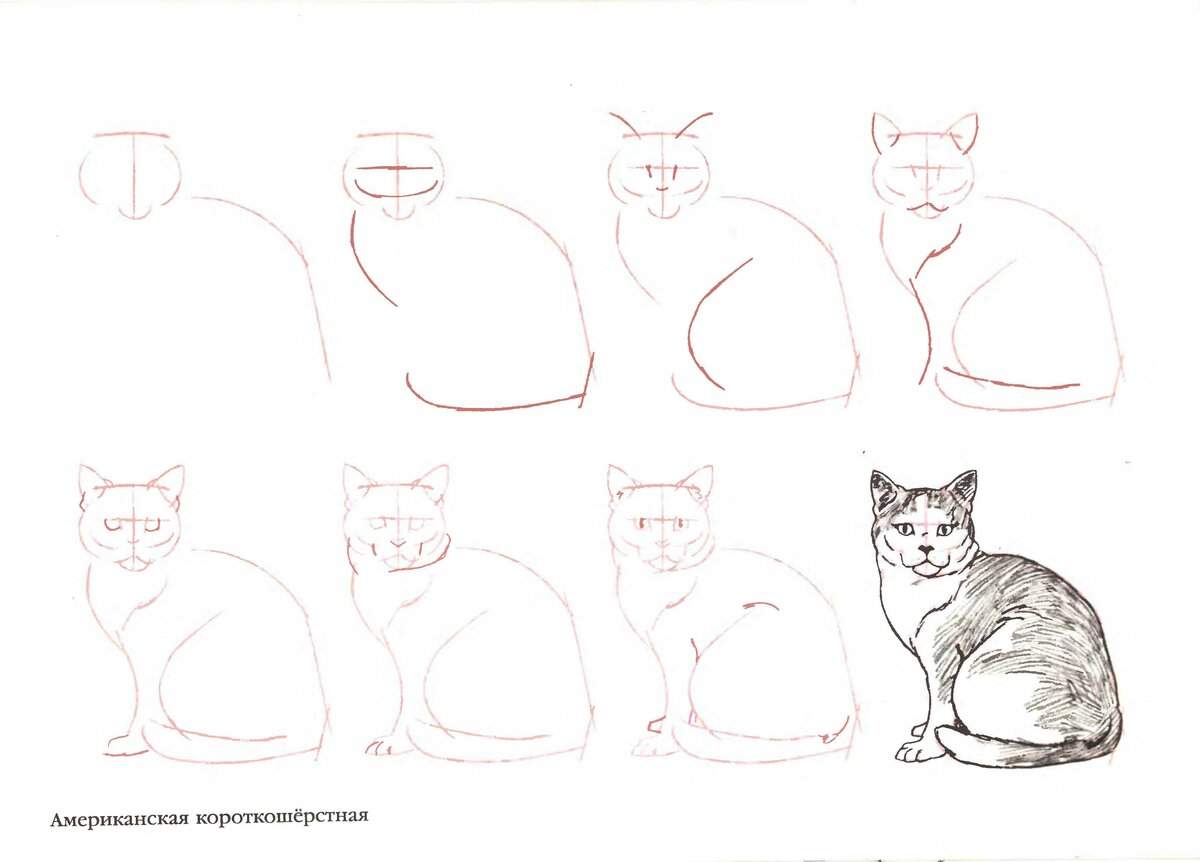 Американская короткошёрстная